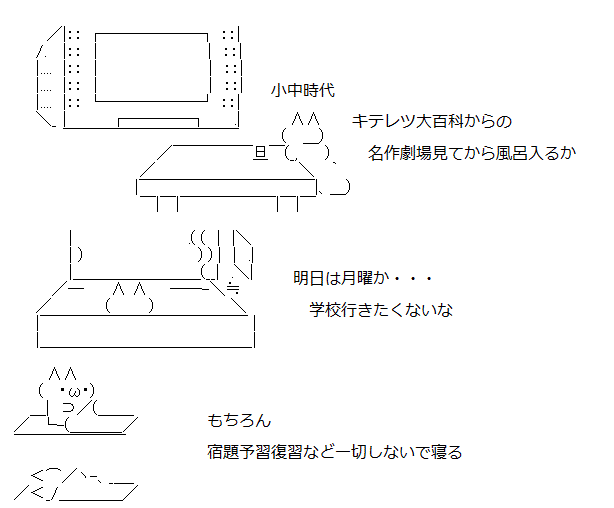 小中時代

キテレツ大百科からの

名作劇場見てから風呂入るか

明日は月曜か・・・

学校行きたくないな

もちろん

宿題予習復習など一切しないで寝る